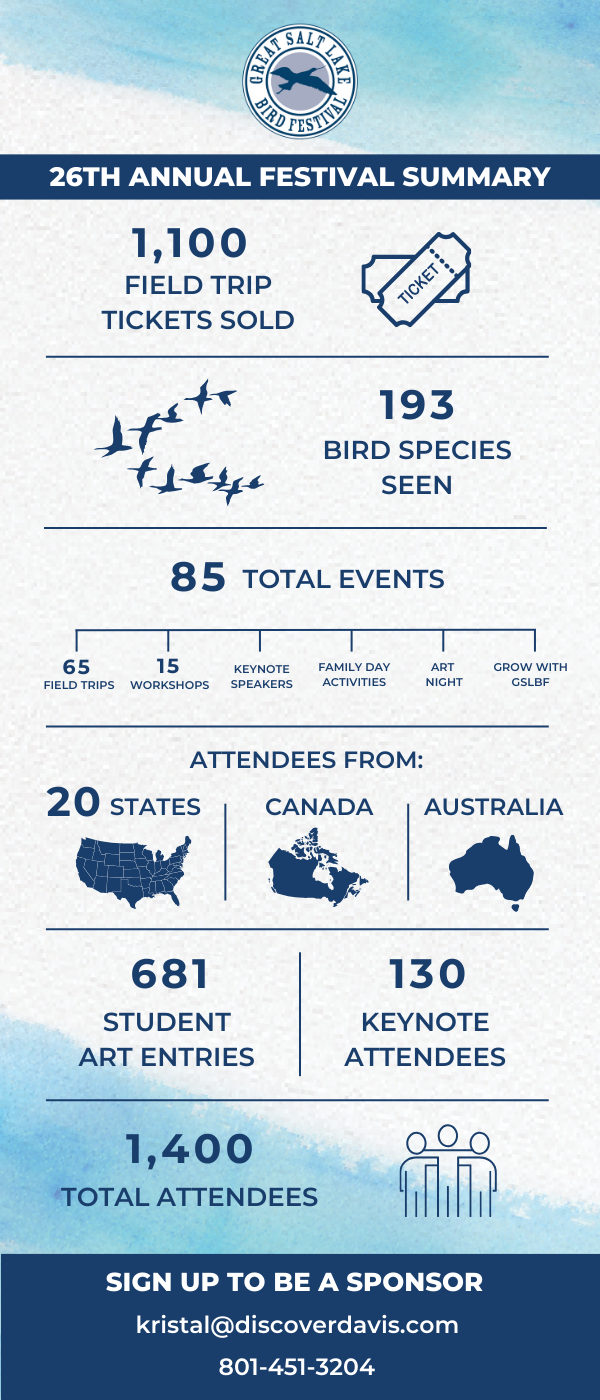 GREAT SALT LAKE BIRD FESTIVAL

26TH ANNUAL FESTIVAL SUMMARY

1,100
FIELD TRIP TICKETS SOLD

TICKET

193
BIRD SPECIES SEEN

85 TOTAL EVENTS

65
FIELD TRIPS

15
WORKSHOPS

KEYNOTE SPEAKERS

FAMILY DAY ACTIVITIES

ART NIGHT

GROW WITH GSLBF

ATTENDEES FROM:

20 STATES

CANADA

AUSTRALIA

681
STUDENT ART ENTRIES

130
KEYNOTE ATTENDEES

1,400
TOTAL ATTENDEES

SIGN UP TO BE A SPONSOR

kristal@discoverdavis.com

801-451-3204